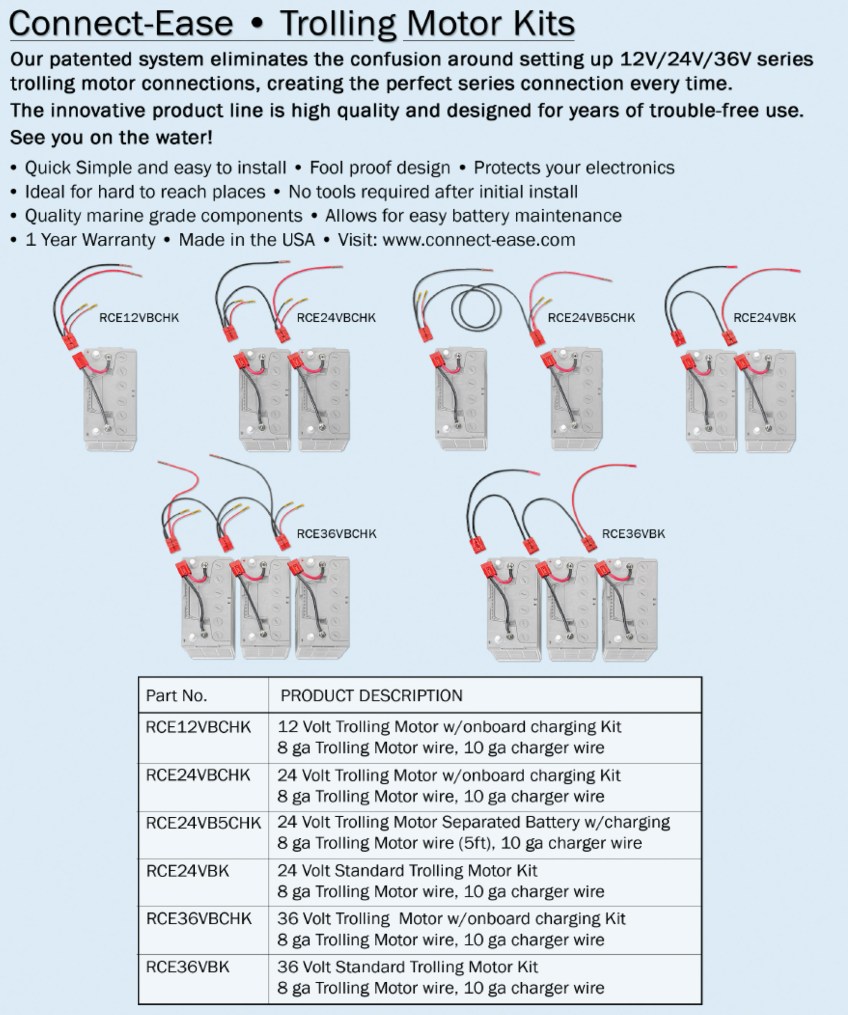 Connect-Ease • Trolling Motor Kits

Our patented system eliminates the confusion around setting up 12V/24V/36V series trolling motor connections, creating the perfect series connection every time.
The innovative product line is high quality and designed for years of trouble-free use.
See you on the water!

• Quick Simple and easy to install • Fool proof design • Protects your electronics
• Ideal for hard to reach places • No tools required after initial install
• Quality marine grade components • Allows for easy battery maintenance
• 1 Year Warranty • Made in the USA • Visit: www.connect-ease.com

RCE12VBCHK
RCE24VBCHK
RCE24VB5CHK
RCE24VBK
RCE36VBCHK
RCE36VBK

| Part No. | PRODUCT DESCRIPTION |
|---|---|
| RCE12VBCHK | 12 Volt Trolling Motor w/onboard charging Kit 8 ga Trolling Motor wire, 10 ga charger wire |
| RCE24VBCHK | 24 Volt Trolling Motor w/onboard charging Kit 8 ga Trolling Motor wire, 10 ga charger wire |
| RCE24VB5CHK | 24 Volt Trolling Motor Separated Battery w/charging 8 ga Trolling Motor wire (5ft), 10 ga charger wire |
| RCE24VBK | 24 Volt Standard Trolling Motor Kit 8 ga Trolling Motor wire, 10 ga charger wire |
| RCE36VBCHK | 36 Volt Trolling Motor w/onboard charging Kit 8 ga Trolling Motor wire, 10 ga charger wire |
| RCE36VBK | 36 Volt Standard Trolling Motor Kit 8 ga Trolling Motor wire, 10 ga charger wire |