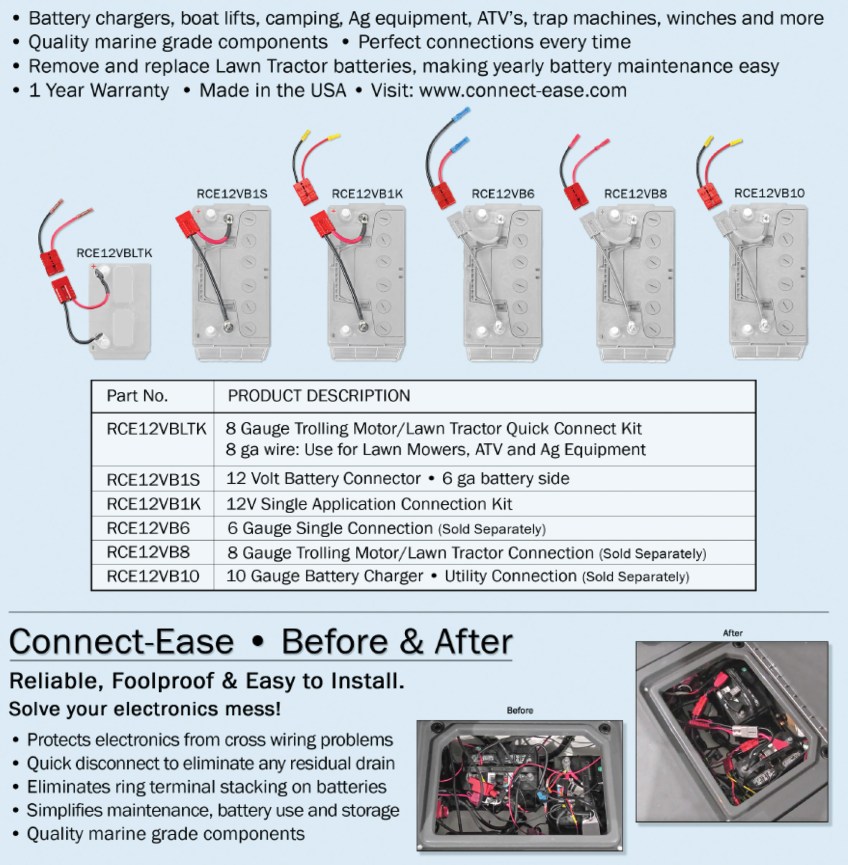 • Battery chargers, boat lifts, camping, Ag equipment, ATV's, trap machines, winches and more
• Quality marine grade components • Perfect connections every time
• Remove and replace Lawn Tractor batteries, making yearly battery maintenance easy
• 1 Year Warranty • Made in the USA • Visit: www.connect-ease.com

RCE12VBLTK RCE12VB1S RCE12VB1K RCE12VB6 RCE12VB8 RCE12VB10

| Part No. | PRODUCT DESCRIPTION |
|---|---|
| RCE12VBLTK | 8 Gauge Trolling Motor/Lawn Tractor Quick Connect Kit 8 ga wire: Use for Lawn Mowers, ATV and Ag Equipment |
| RCE12VB1S | 12 Volt Battery Connector • 6 ga battery side |
| RCE12VB1K | 12V Single Application Connection Kit |
| RCE12VB6 | 6 Gauge Single Connection (Sold Separately) |
| RCE12VB8 | 8 Gauge Trolling Motor/Lawn Tractor Connection (Sold Separately) |
| RCE12VB10 | 10 Gauge Battery Charger • Utility Connection (Sold Separately) |

Connect-Ease • Before & After

Reliable, Foolproof & Easy to Install.
Solve your electronics mess!

• Protects electronics from cross wiring problems
• Quick disconnect to eliminate any residual drain
• Eliminates ring terminal stacking on batteries
• Simplifies maintenance, battery use and storage
• Quality marine grade components

Before

After